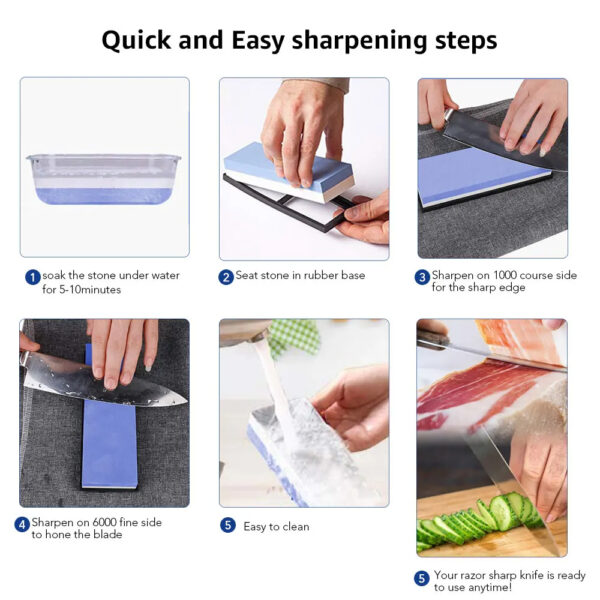 Quick and Easy sharpening steps

1 soak the stone under water for 5-10minutes

2 Seat stone in rubber base

3 Sharpen on 1000 course side for the sharp edge

4 Sharpen on 6000 fine side to hone the blade

5 Easy to clean

5 Your razor sharp knife is ready to use anytime!