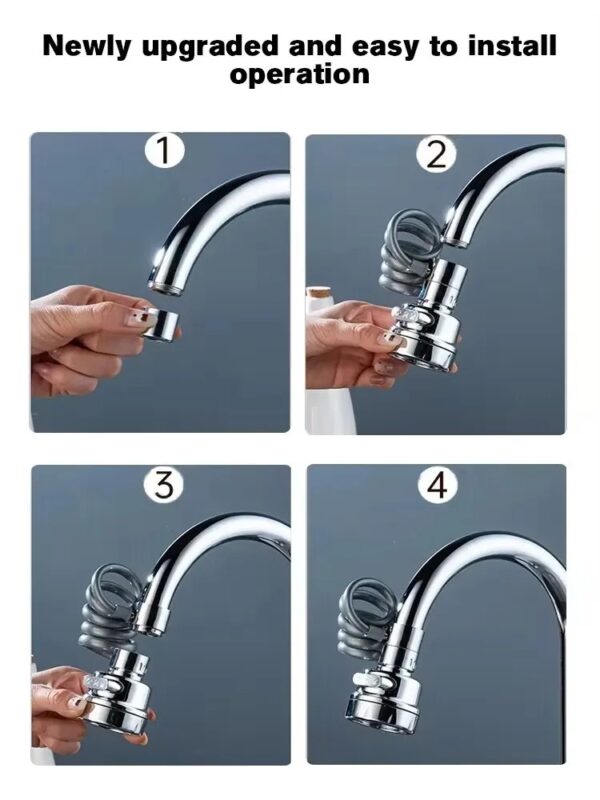 Newly upgraded and easy to install operation

1

2

3

4