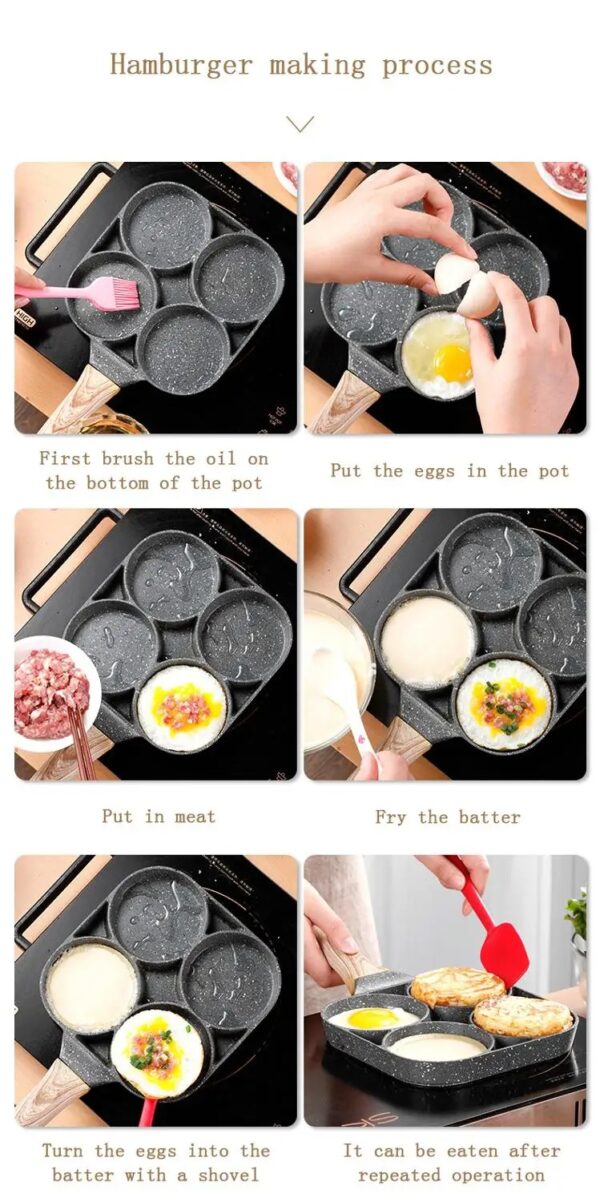 Hamburger making process

First brush the oil on the bottom of the pot

Put the eggs in the pot

Put in meat

Fry the batter

Turn the eggs into the batter with a shovel

It can be eaten after repeated operation